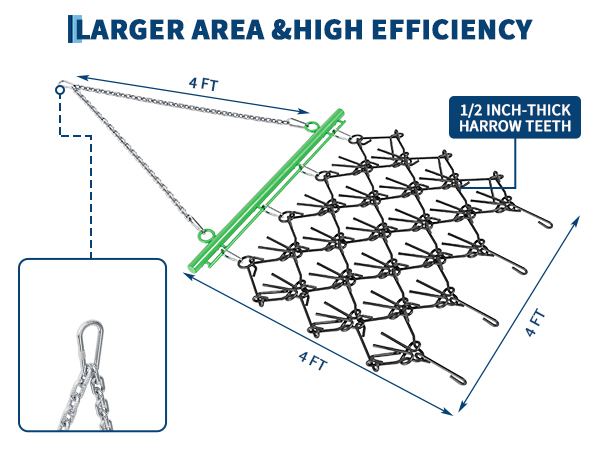 LARGER AREA &HIGH EFFICIENCY

4 FT

1/2 INCH-THICK HARROW TEETH

4 FT

4 FT