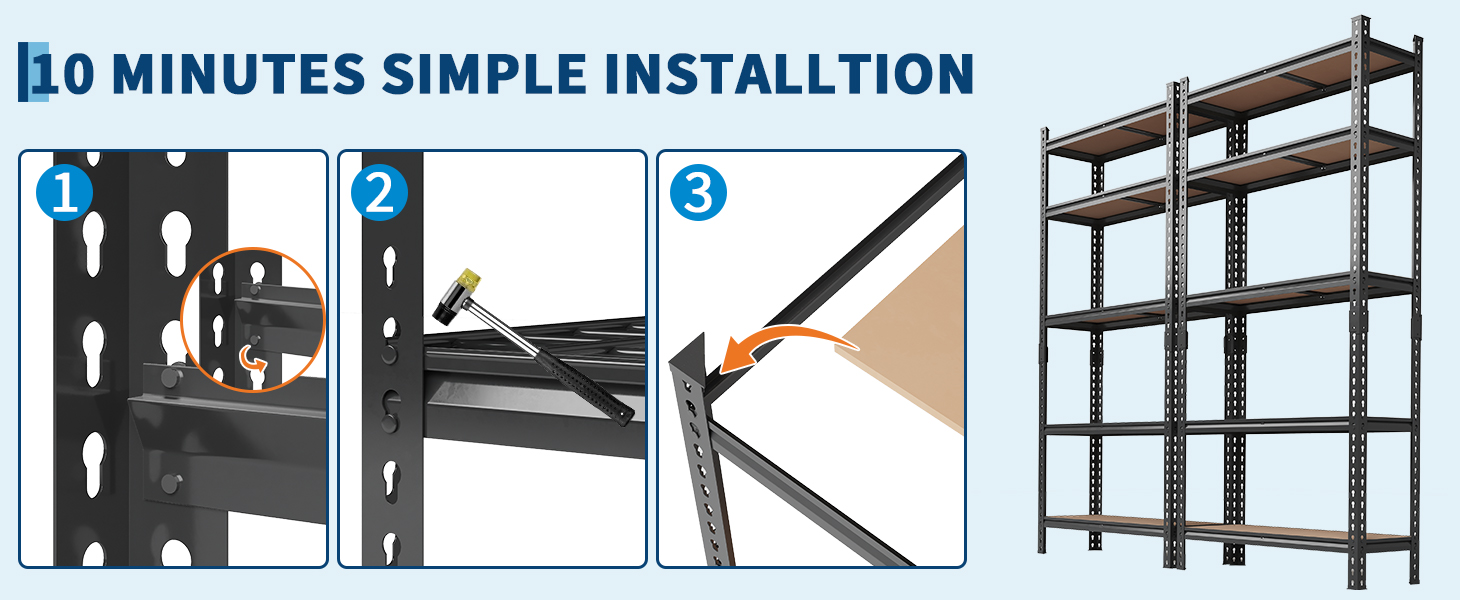 10 MINUTES SIMPLE INSTALLTION

1

2

3