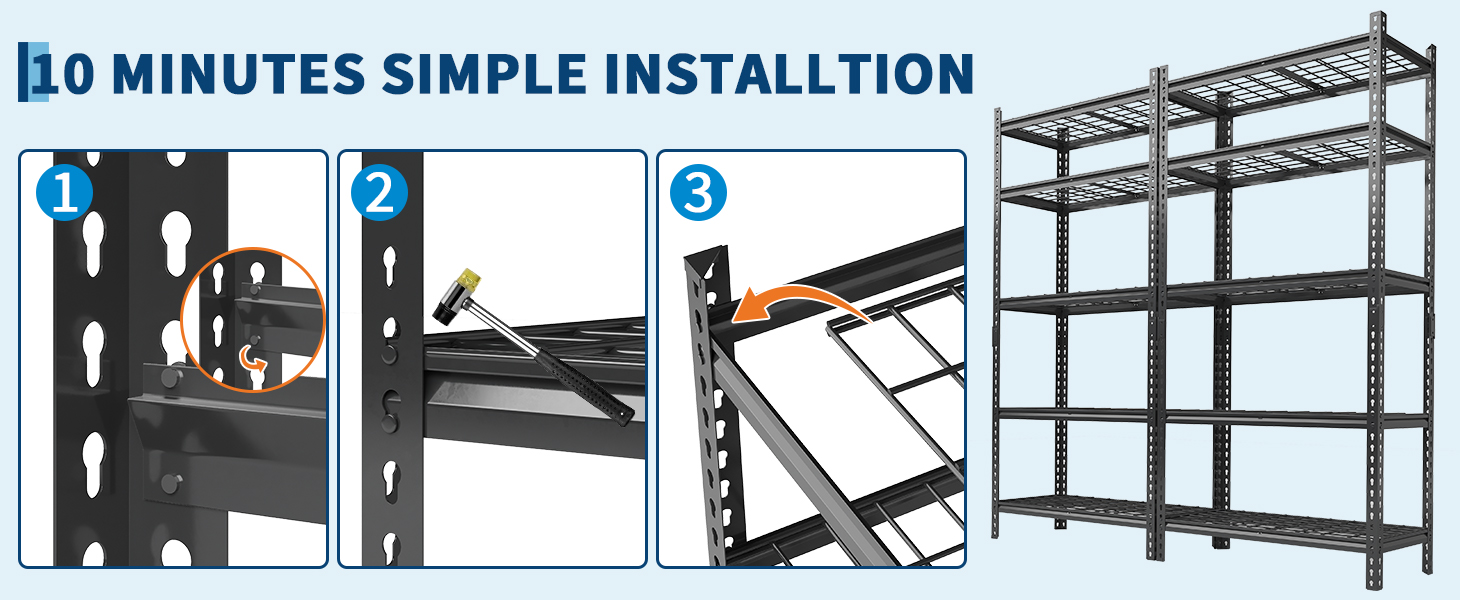 10 MINUTES SIMPLE INSTALLTION

1

2

3