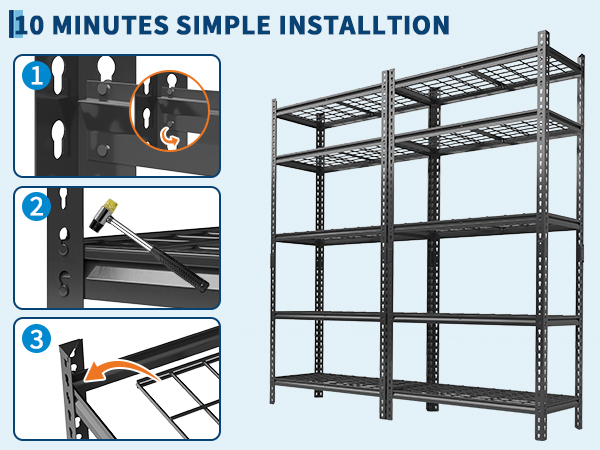 10 MINUTES SIMPLE INSTALLTION

1

2

3