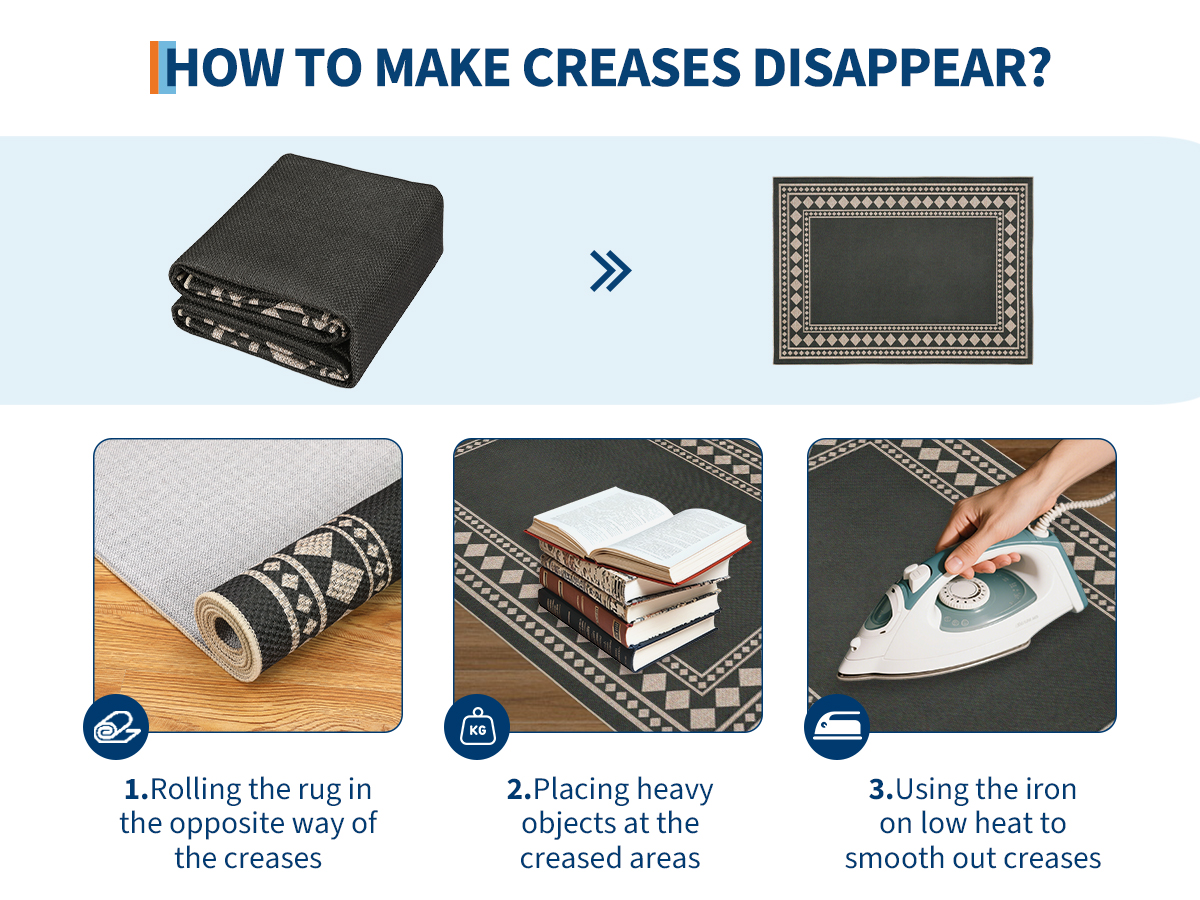 HOW TO MAKE CREASES DISAPPEAR?

KG

1.Rolling the rug in the opposite way of the creases

2.Placing heavy objects at the creased areas

3.Using the iron on low heat to smooth out creases