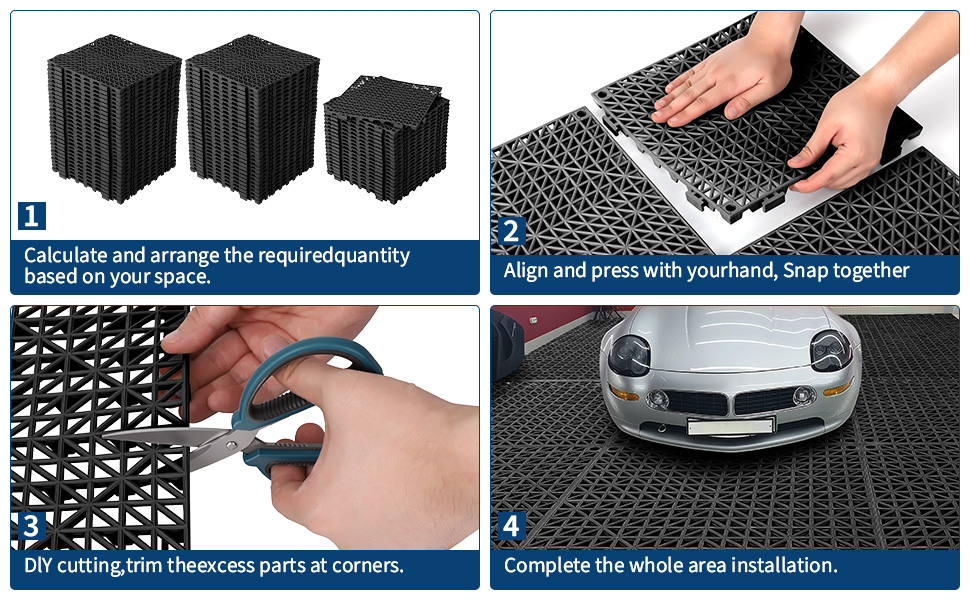 1

Calculate and arrange the requiredquantity based on your space.

2

Align and press with yourhand, Snap together

3

DIY cutting,trim theexcess parts at corners.

4

Complete the whole area installation.