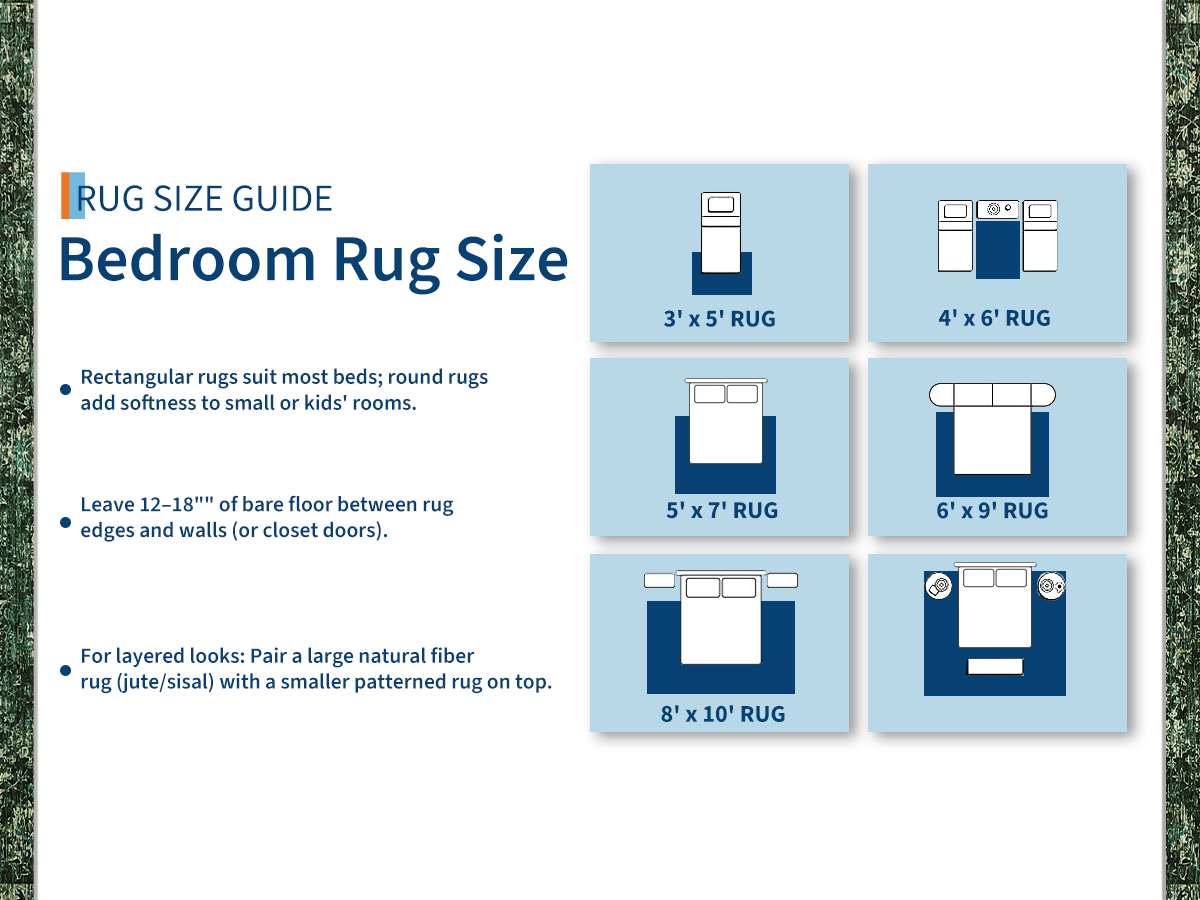 RUG SIZE GUIDE
Bedroom Rug Size

• Rectangular rugs suit most beds; round rugs add softness to small or kids' rooms.

• Leave 12–18"" of bare floor between rug edges and walls (or closet doors).

• For layered looks: Pair a large natural fiber rug (jute/sisal) with a smaller patterned rug on top.

3' x 5' RUG

4' x 6' RUG

5' x 7' RUG

6' x 9' RUG

8' x 10' RUG