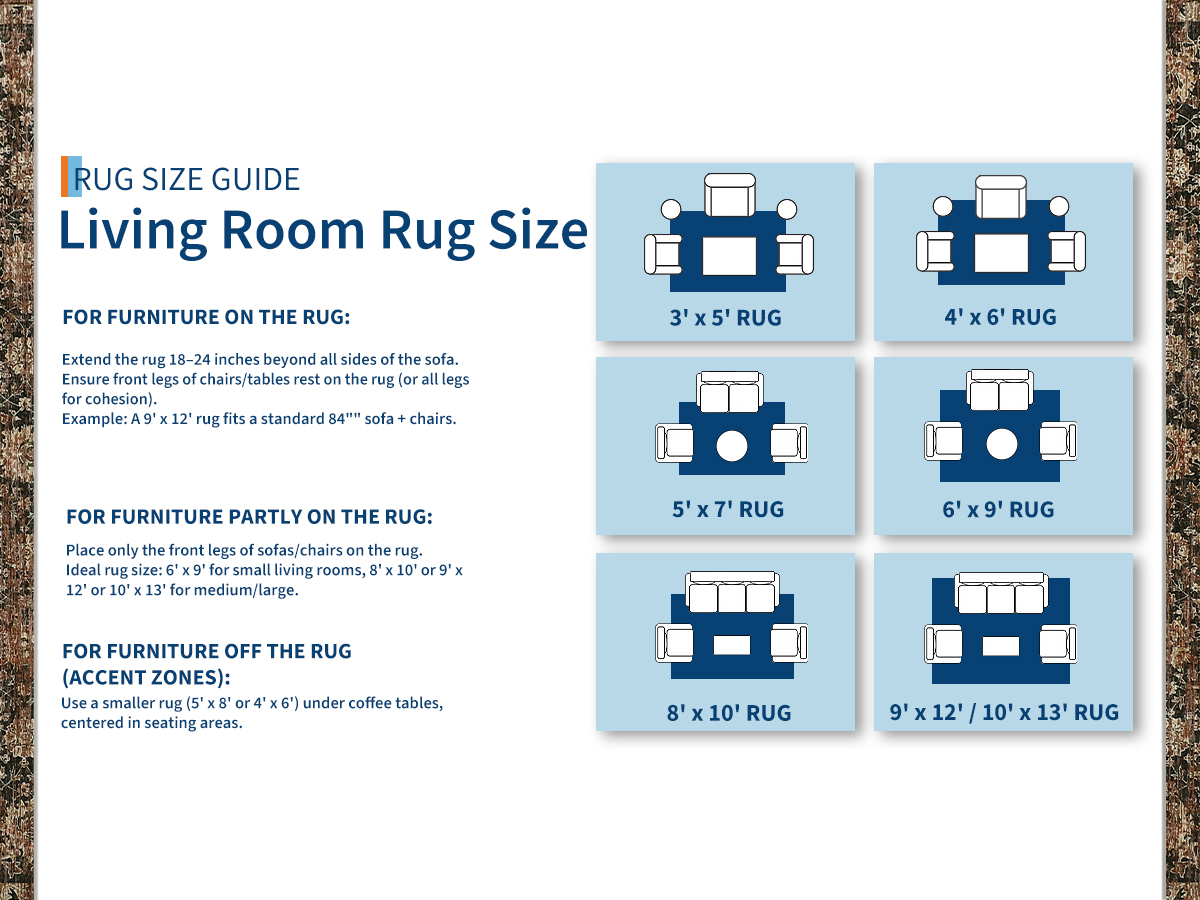 RUG SIZE GUIDE
Living Room Rug Size

FOR FURNITURE ON THE RUG:

Extend the rug 18–24 inches beyond all sides of the sofa.
Ensure front legs of chairs/tables rest on the rug (or all legs for cohesion).
Example: A 9' x 12' rug fits a standard 84"" sofa + chairs.

FOR FURNITURE PARTLY ON THE RUG:

Place only the front legs of sofas/chairs on the rug.
Ideal rug size: 6' x 9' for small living rooms, 8' x 10' or 9' x 12' or 10' x 13' for medium/large.

FOR FURNITURE OFF THE RUG (ACCENT ZONES):

Use a smaller rug (5' x 8' or 4' x 6') under coffee tables, centered in seating areas.

3' x 5' RUG

4' x 6' RUG

5' x 7' RUG

6' x 9' RUG

8' x 10' RUG

9' x 12' / 10' x 13' RUG