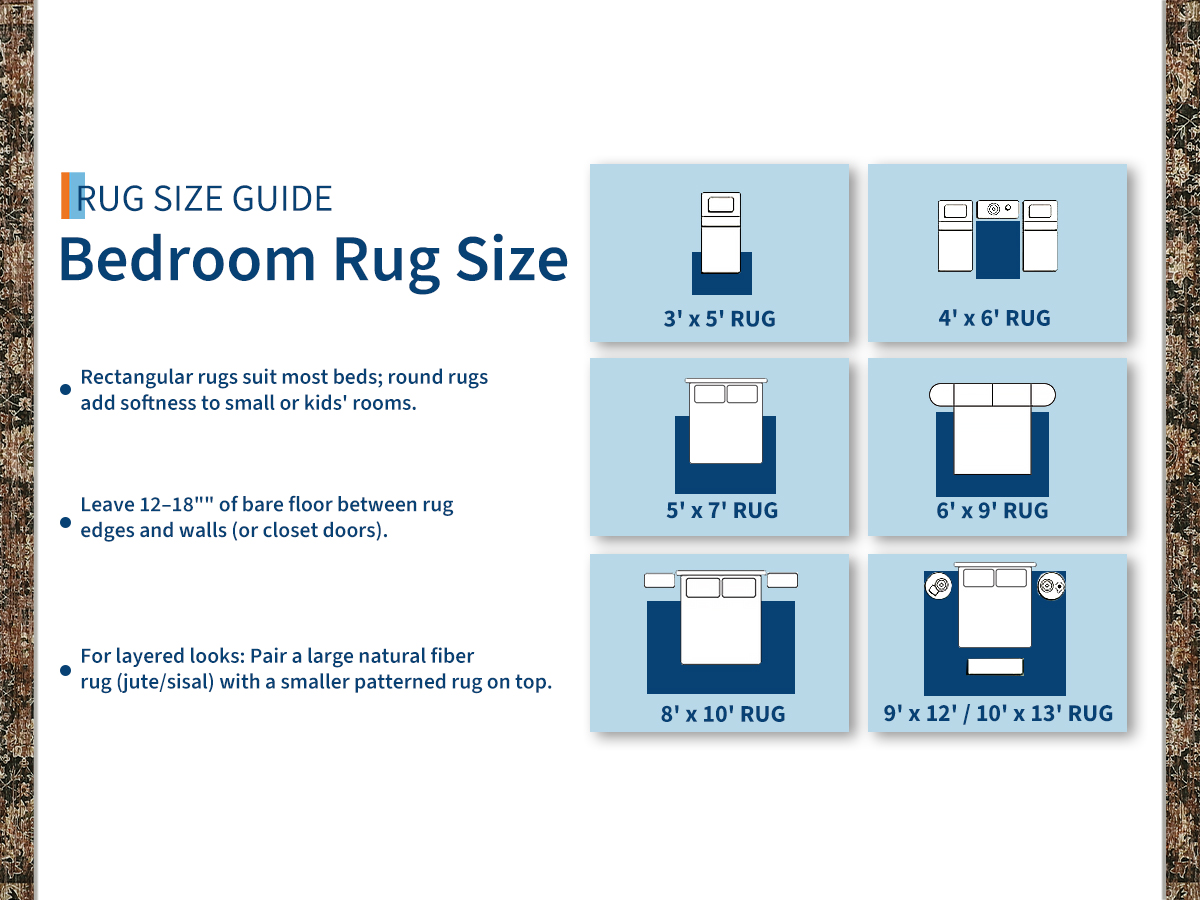 RUG SIZE GUIDE

Bedroom Rug Size

• Rectangular rugs suit most beds; round rugs add softness to small or kids' rooms.

• Leave 12–18"" of bare floor between rug edges and walls (or closet doors).

• For layered looks: Pair a large natural fiber rug (jute/sisal) with a smaller patterned rug on top.

3' x 5' RUG

4' x 6' RUG

5' x 7' RUG

6' x 9' RUG

8' x 10' RUG

9' x 12' / 10' x 13' RUG