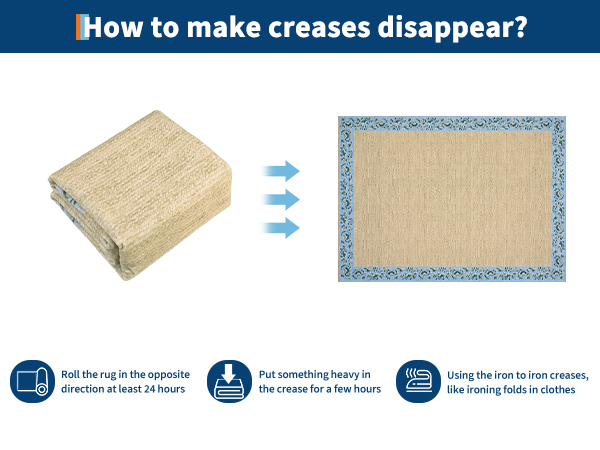 How to make creases disappear?

Roll the rug in the opposite direction at least 24 hours

Put something heavy in the crease for a few hours

Using the iron to iron creases, like ironing folds in clothes