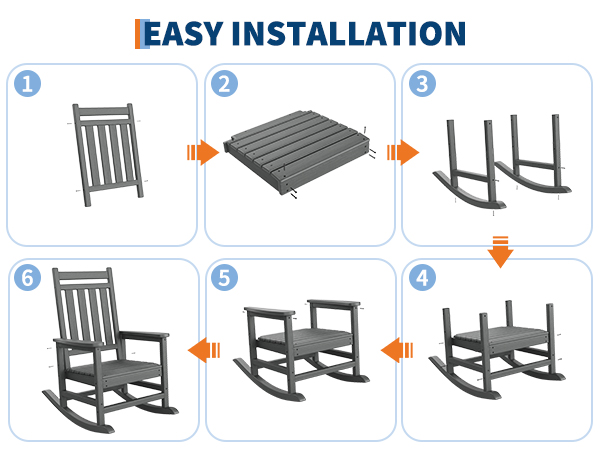 EASY INSTALLATION

1

2

3

4

5

6