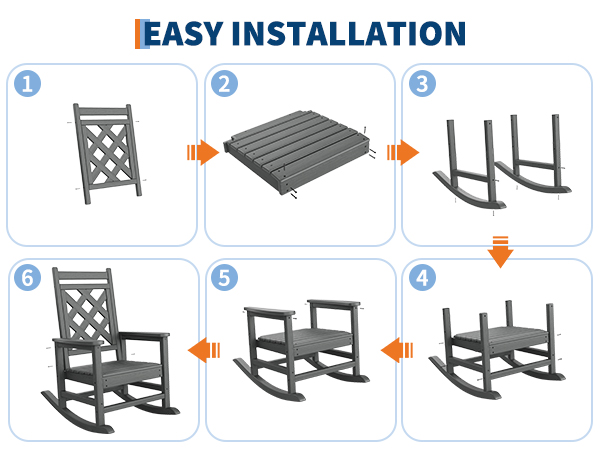 EASY INSTALLATION

1

2

3

4

5

6