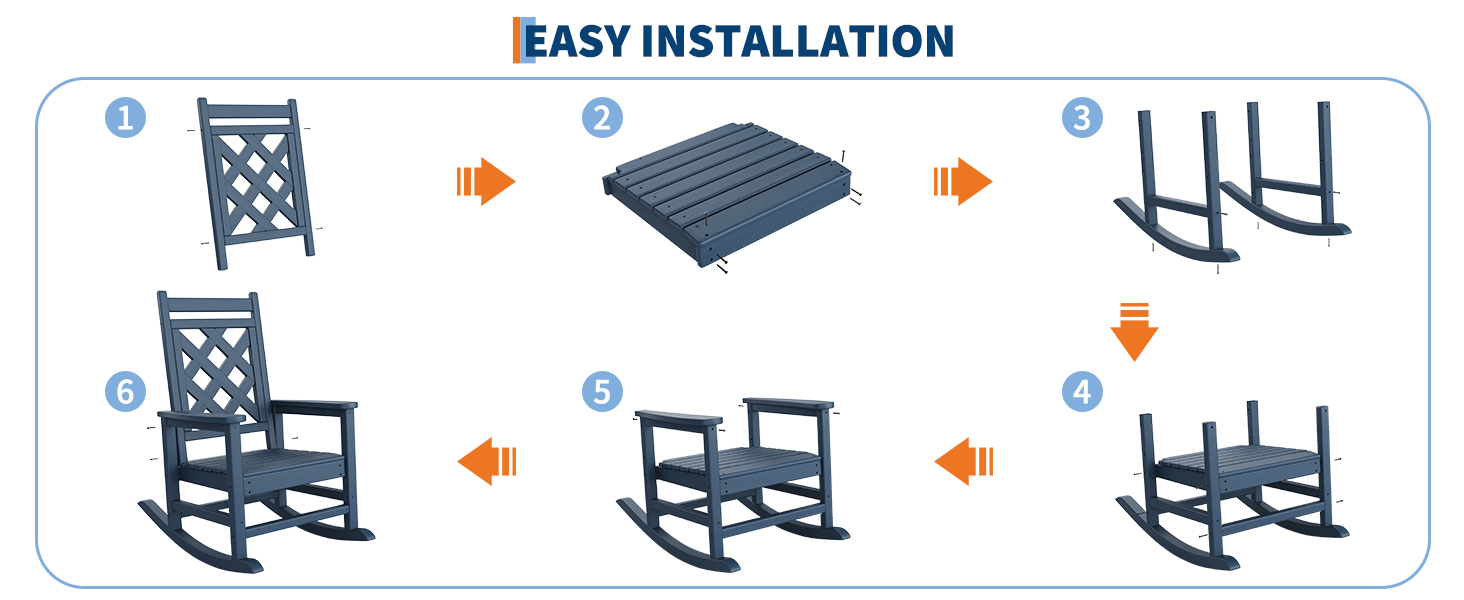 EASY INSTALLATION

1

2

3

4

5

6