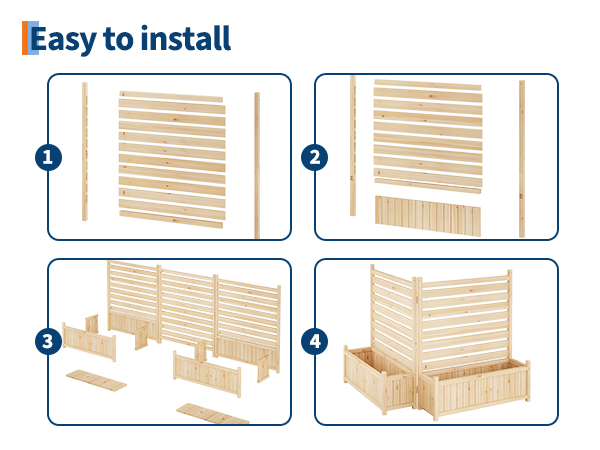 Easy to install

1

2

3

4