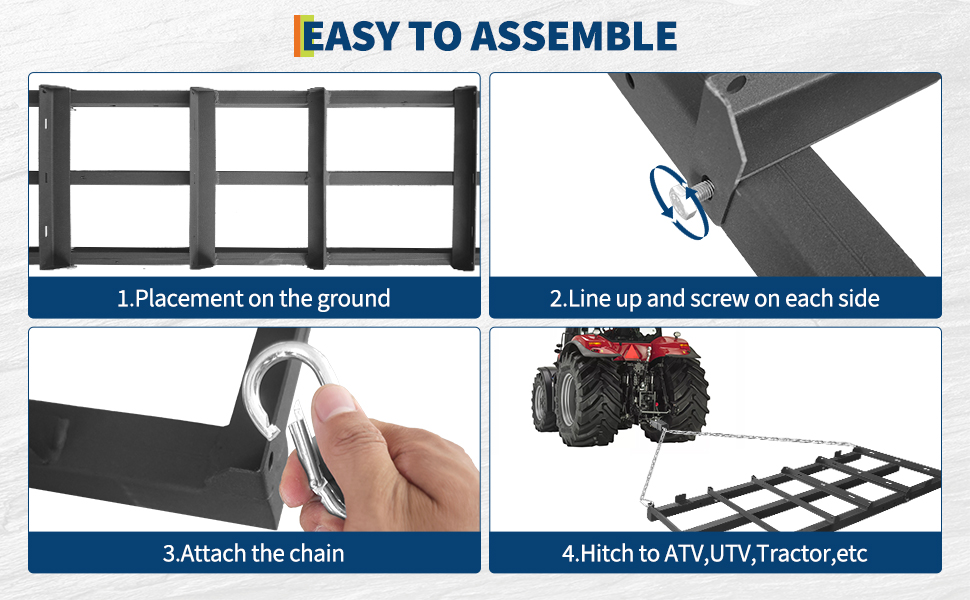 EASY TO ASSEMBLE

1.Placement on the ground

2.Line up and screw on each side

3.Attach the chain

4.Hitch to ATV,UTV,Tractor,etc