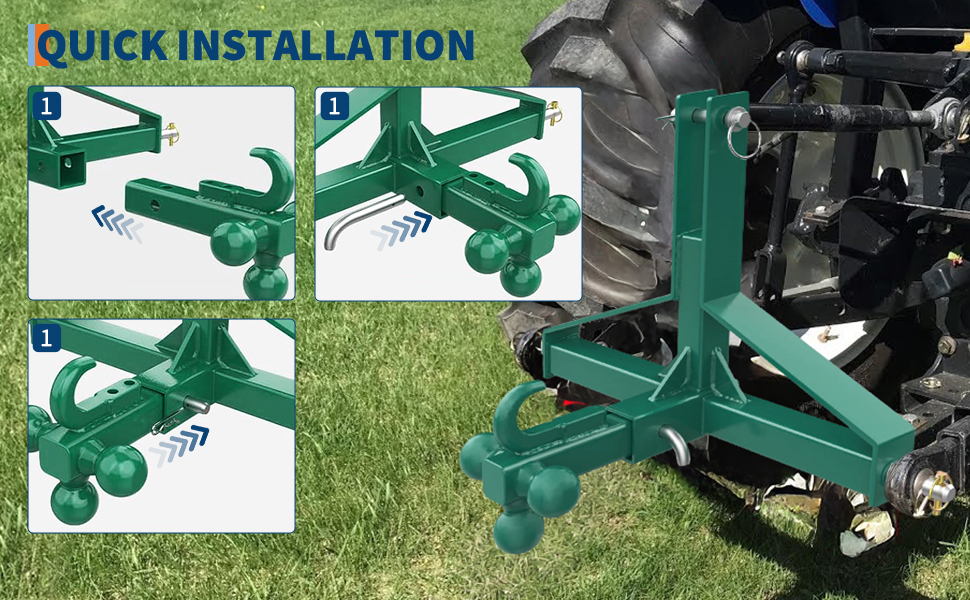 QUICK INSTALLATION

1

1

1