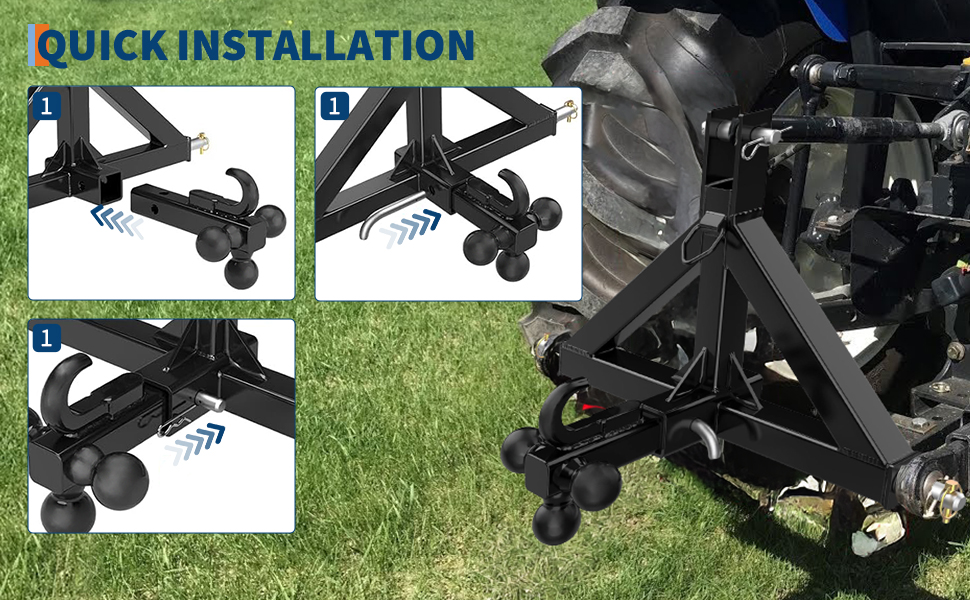 QUICK INSTALLATION

1

1

1