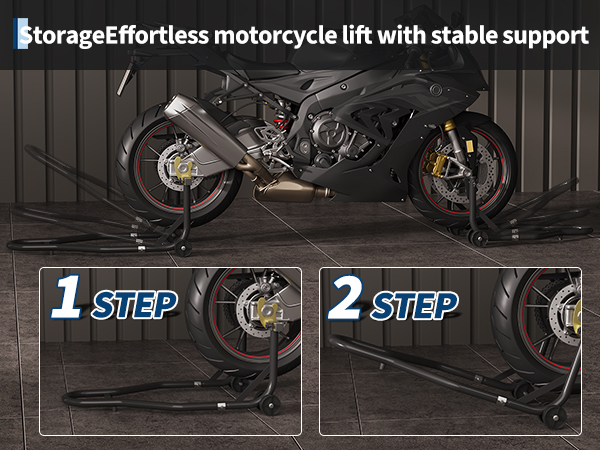 StorageEffortless motorcycle lift with stable support

1 STEP

2 STEP