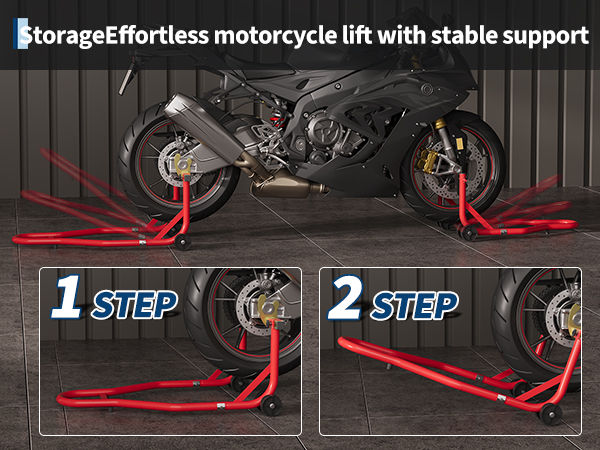 StorageEffortless motorcycle lift with stable support

1 STEP

2 STEP