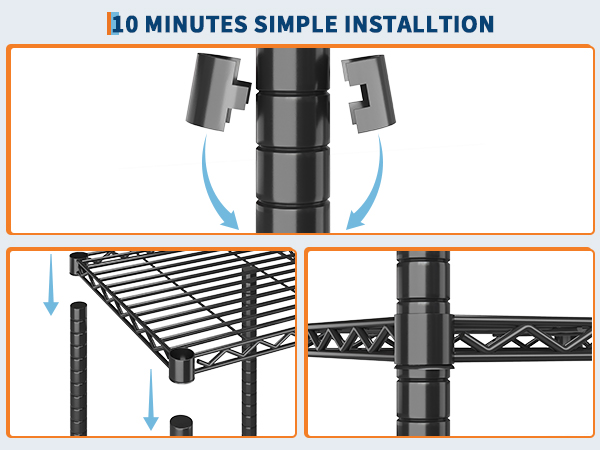 10 MINUTES SIMPLE INSTALLTION