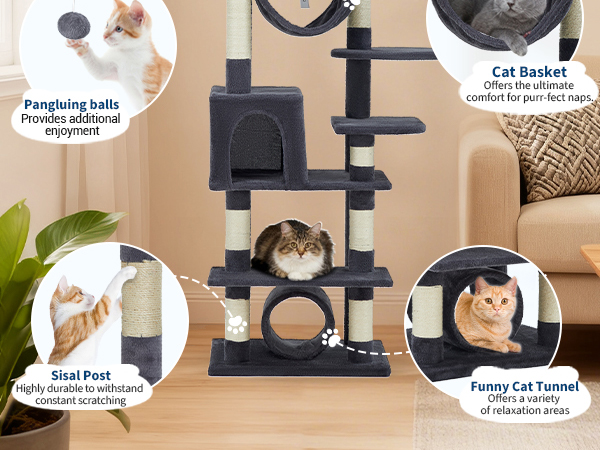 Pangluing balls
Provides additional enjoyment

Cat Basket
Offers the ultimate comfort for purr-fect naps.

Sisal Post
Highly durable to withstand constant scratching

Funny Cat Tunnel
Offers a variety of relaxation areas