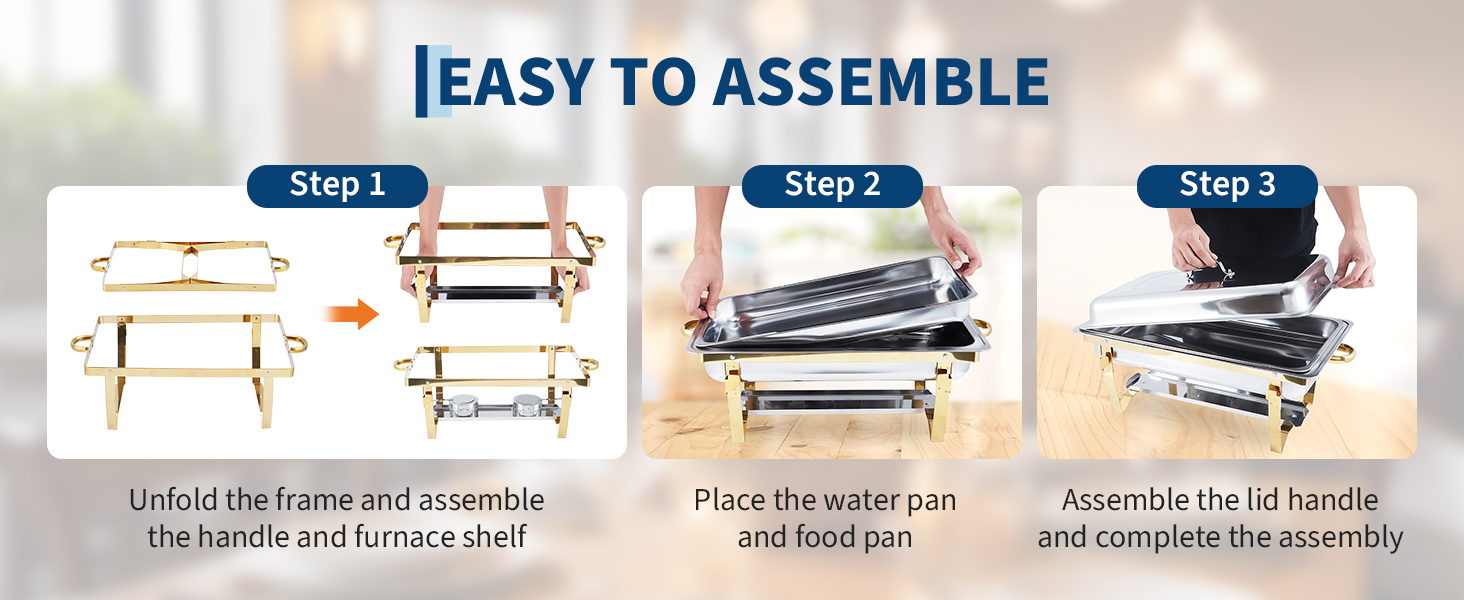 EASY TO ASSEMBLE

Step 1

Unfold the frame and assemble the handle and furnace shelf

Step 2

Place the water pan and food pan

Step 3

Assemble the lid handle and complete the assembly