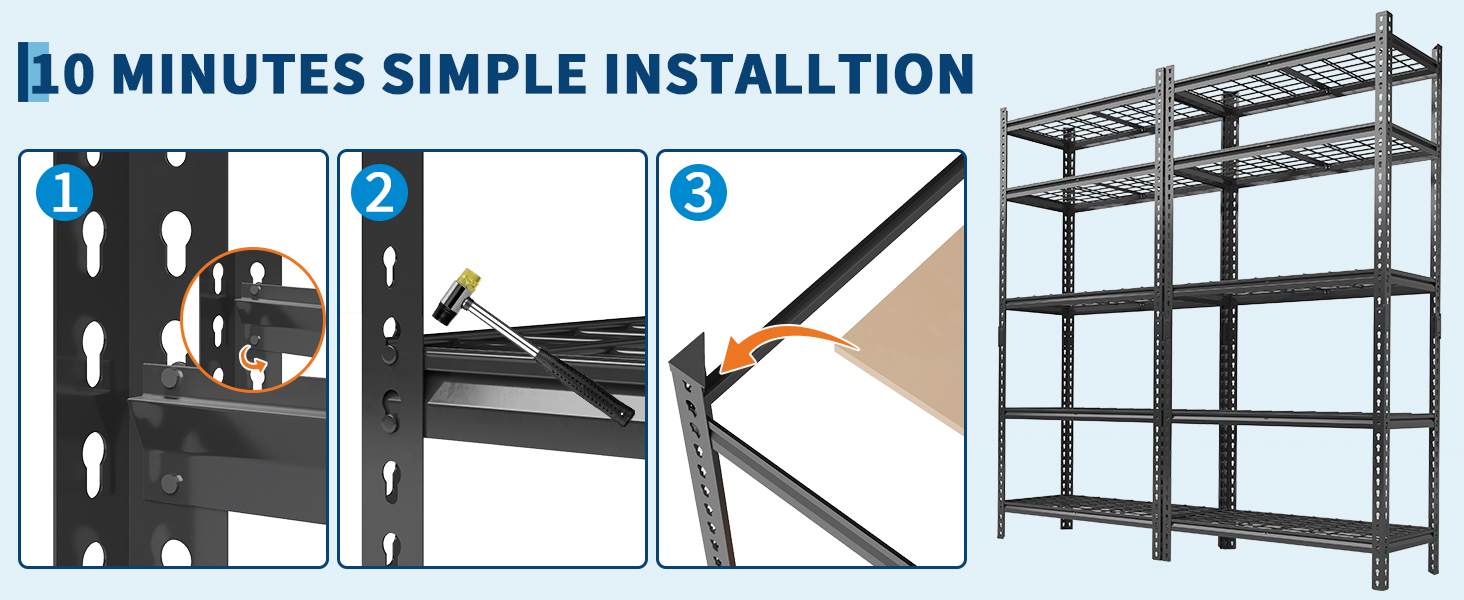 10 MINUTES SIMPLE INSTALLTION

1

2

3