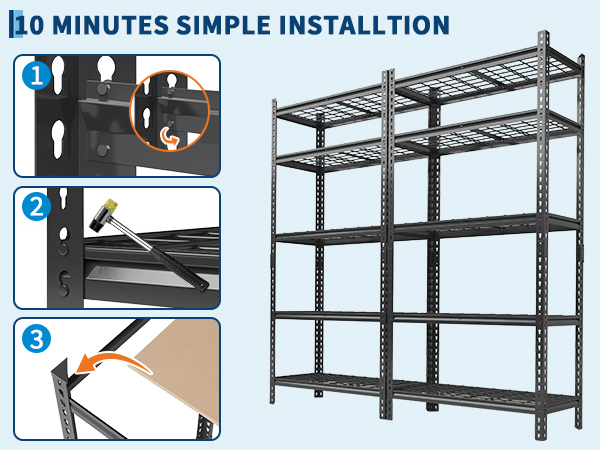 10 MINUTES SIMPLE INSTALLTION

1

2

3