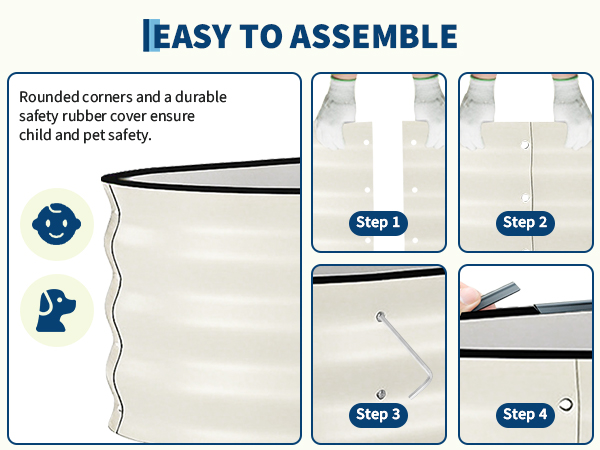 EASY TO ASSEMBLE

Rounded corners and a durable safety rubber cover ensure child and pet safety.

Step 1

Step 2

Step 3

Step 4