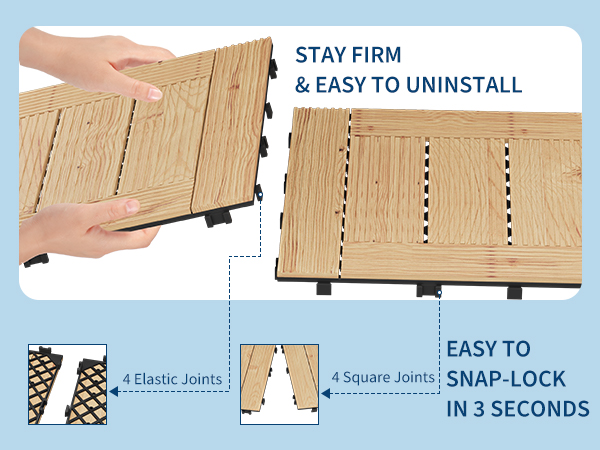 STAY FIRM
& EASY TO UNINSTALL

4 Elastic Joints

4 Square Joints

EASY TO
SNAP-LOCK
IN 3 SECONDS