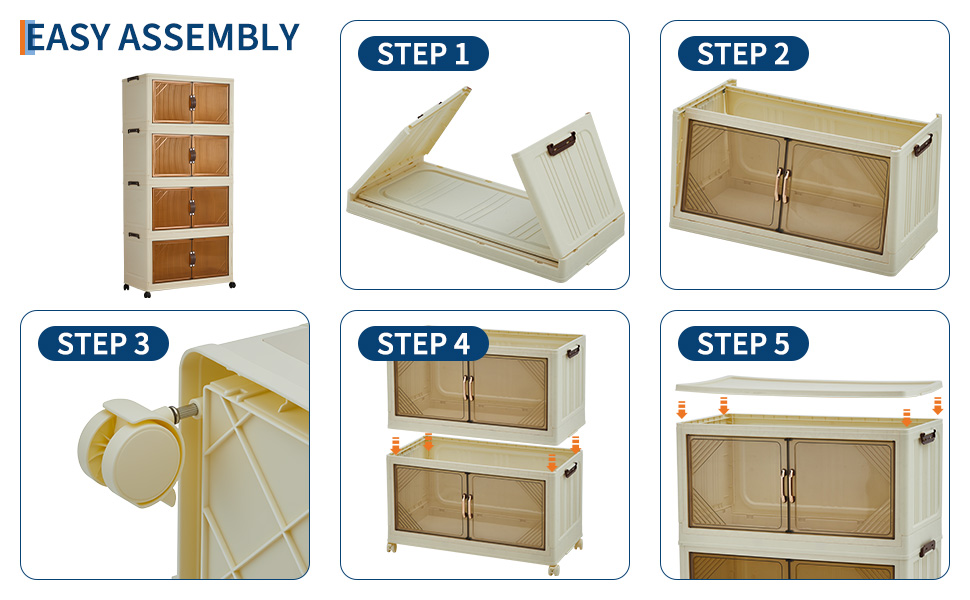 EASY ASSEMBLY

STEP 1

STEP 2

STEP 3

STEP 4

STEP 5