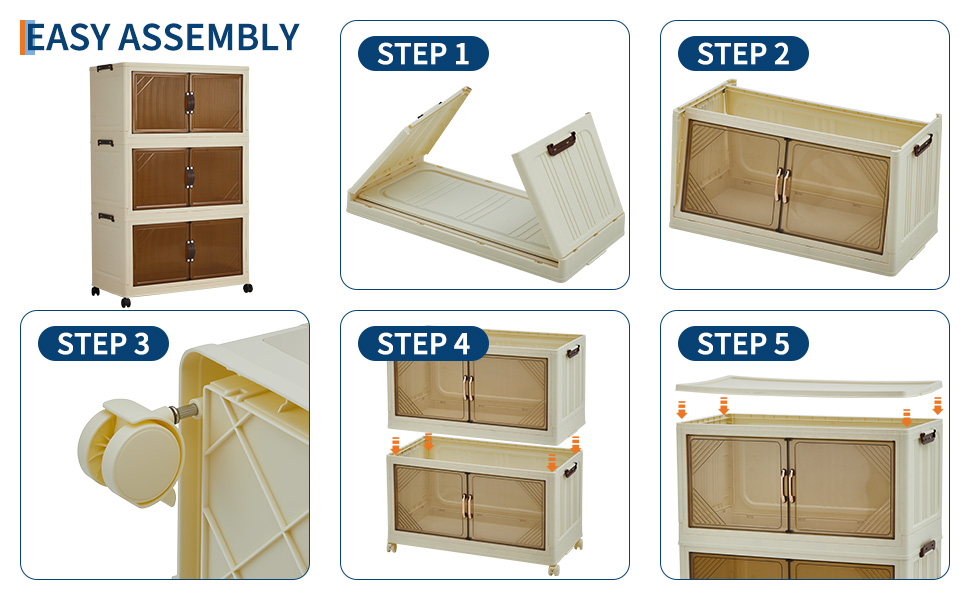 EASY ASSEMBLY

STEP 1

STEP 2

STEP 3

STEP 4

STEP 5