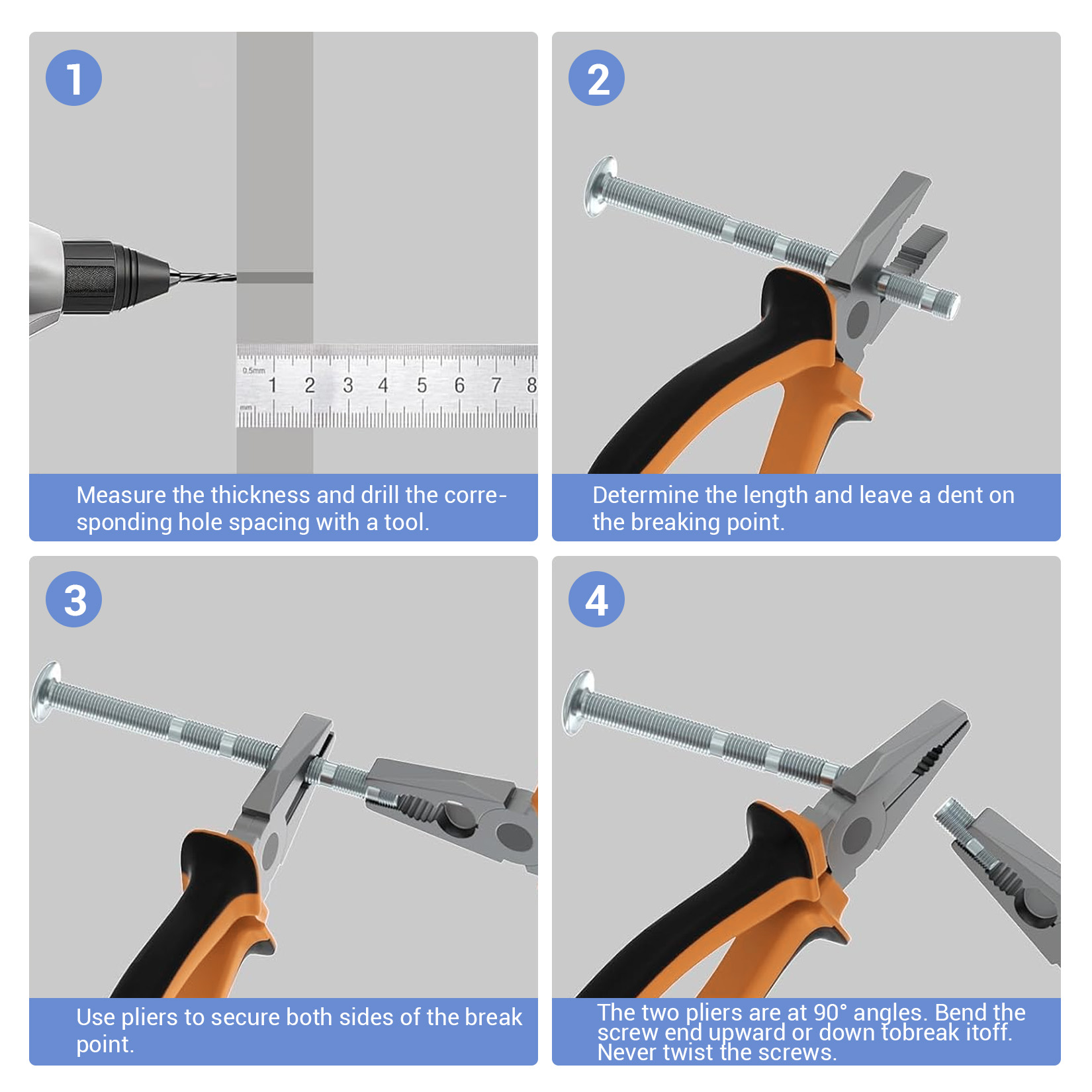 1

0.5mm
1 2 3 4 5 6 7 8
mm

Measure the thickness and drill the corresponding hole spacing with a tool.

2

Determine the length and leave a dent on the breaking point.

3

Use pliers to secure both sides of the break point.

4

The two pliers are at 90° angles. Bend the screw end upward or down tobreak itoff. Never twist the screws.