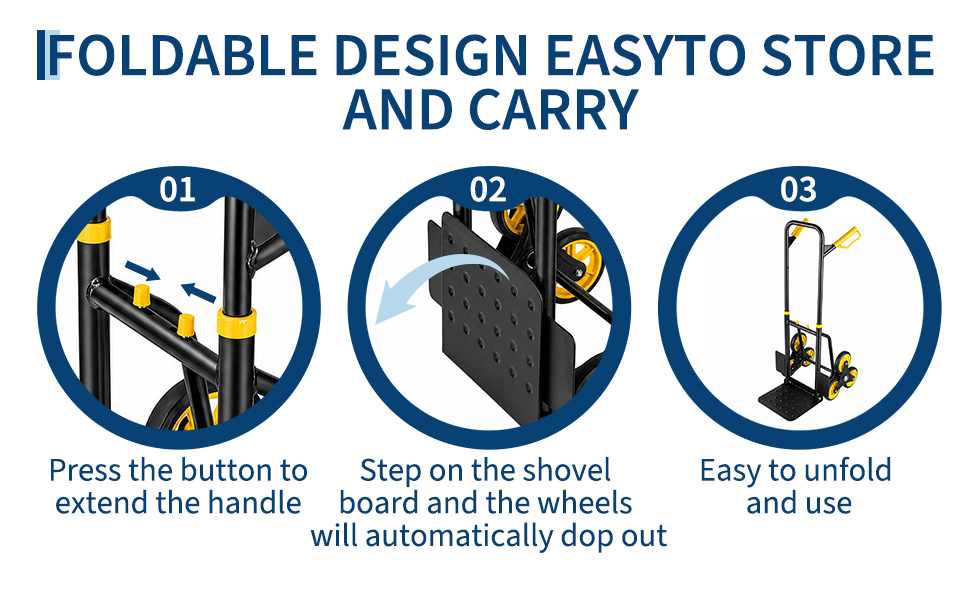 FOLDABLE DESIGN EASYTO STORE AND CARRY

01

Press the button to extend the handle

02

Step on the shovel board and the wheels will automatically dop out

03

Easy to unfold and use