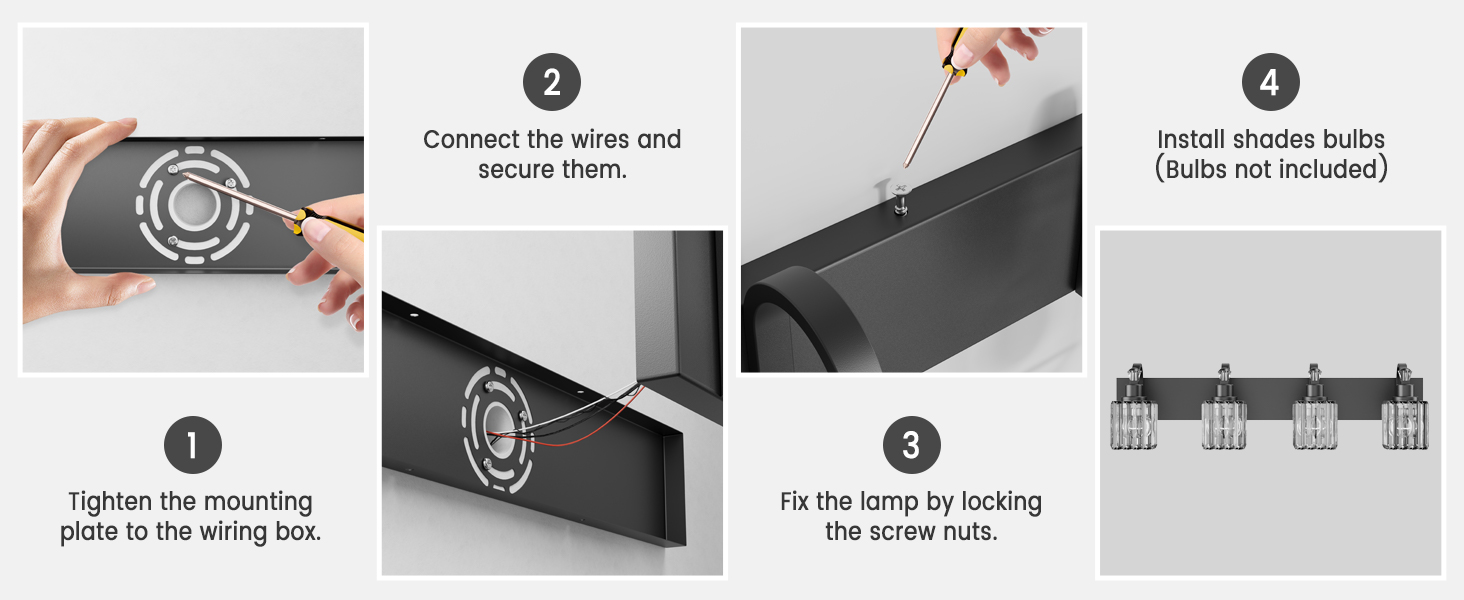 1

Tighten the mounting plate to the wiring box.

2

Connect the wires and secure them.

3

Fix the lamp by locking the screw nuts.

4

Install shades bulbs (Bulbs not included)