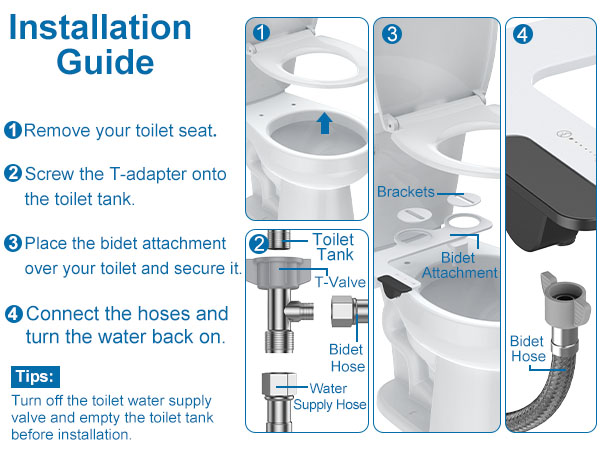 Installation Guide

1 Remove your toilet seat.

2 Screw the T-adapter onto the toilet tank.

3 Place the bidet attachment over your toilet and secure it.

4 Connect the hoses and turn the water back on.

Tips:
Turn off the toilet water supply valve and empty the toilet tank before installation.

1

2
Toilet Tank
T-Valve
Bidet Hose
Water Supply Hose

3
Brackets
Bidet Attachment

4
Bidet Hose