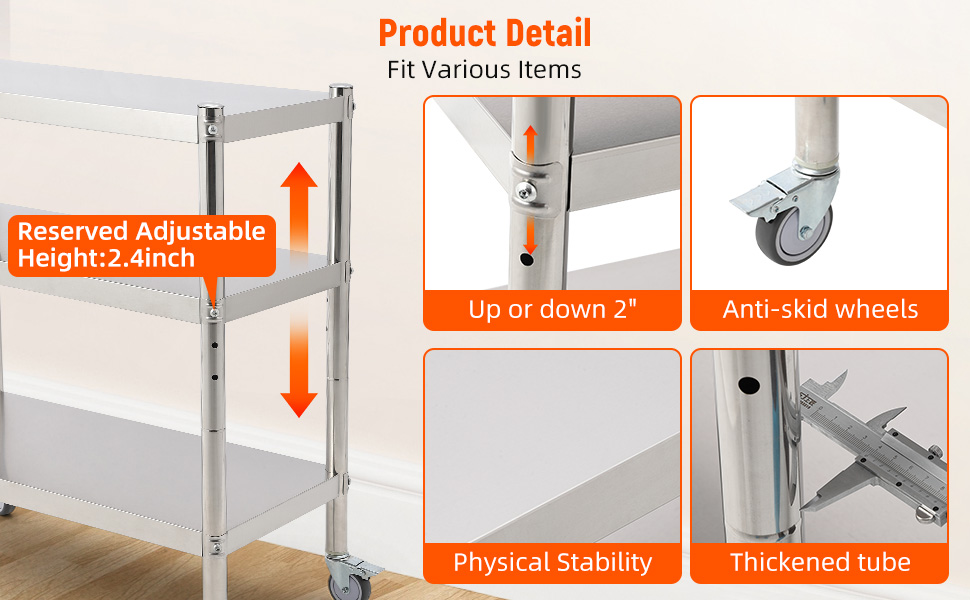 Product Detail
Fit Various Items

Reserved Adjustable Height:2.4inch

Up or down 2"

Anti-skid wheels

Physical Stability

Thickened tube