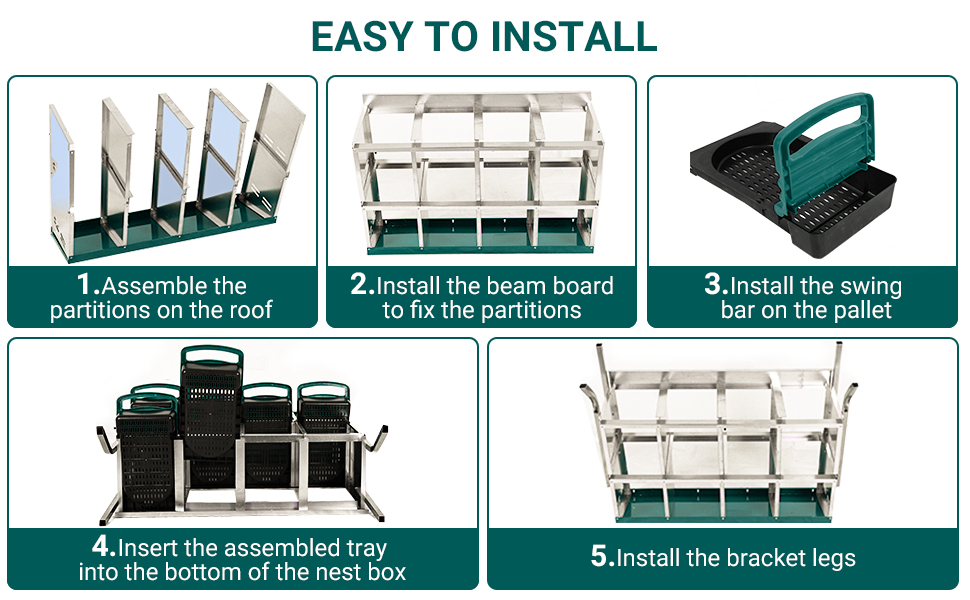 EASY TO INSTALL

1.Assemble the partitions on the roof

2.Install the beam board to fix the partitions

3.Install the swing bar on the pallet

4.Insert the assembled tray into the bottom of the nest box

5.Install the bracket legs