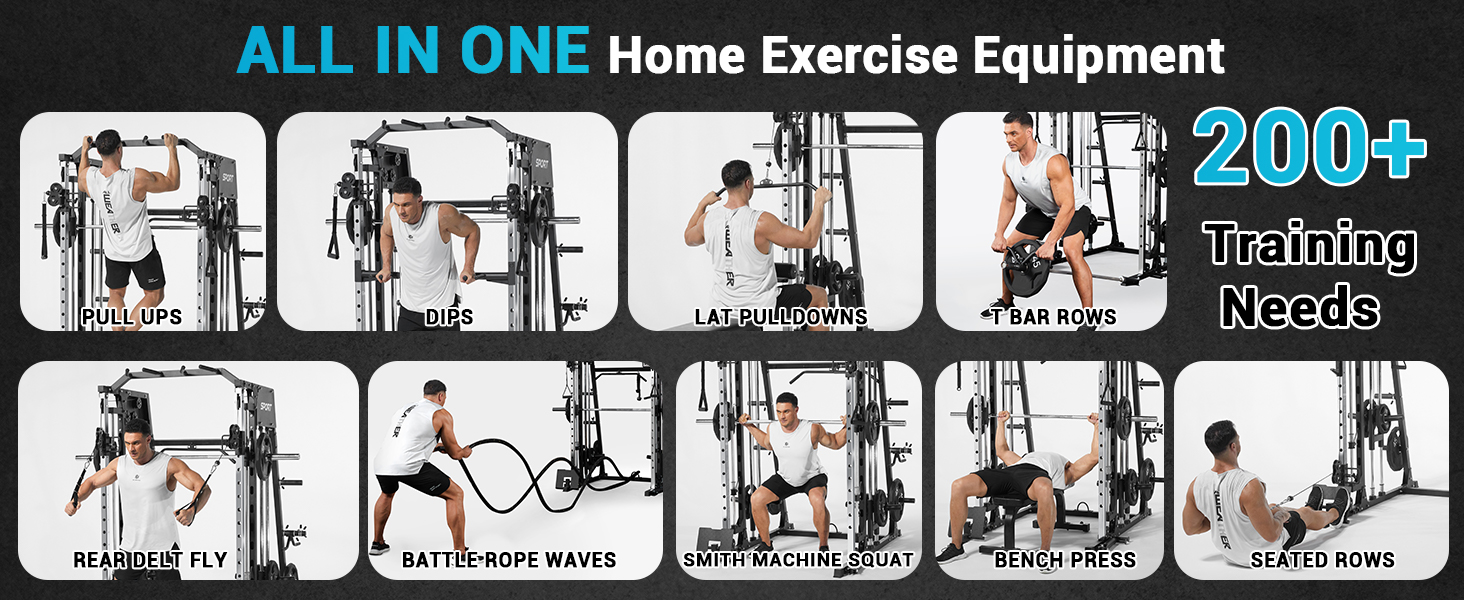 ALL IN ONE Home Exercise Equipment

200+ Training Needs

PULL UPS

DIPS

LAT PULLDOWNS

T BAR ROWS

REAR DELT FLY

BATTLE ROPE WAVES

SMITH MACHINE SQUAT

BENCH PRESS

SEATED ROWS