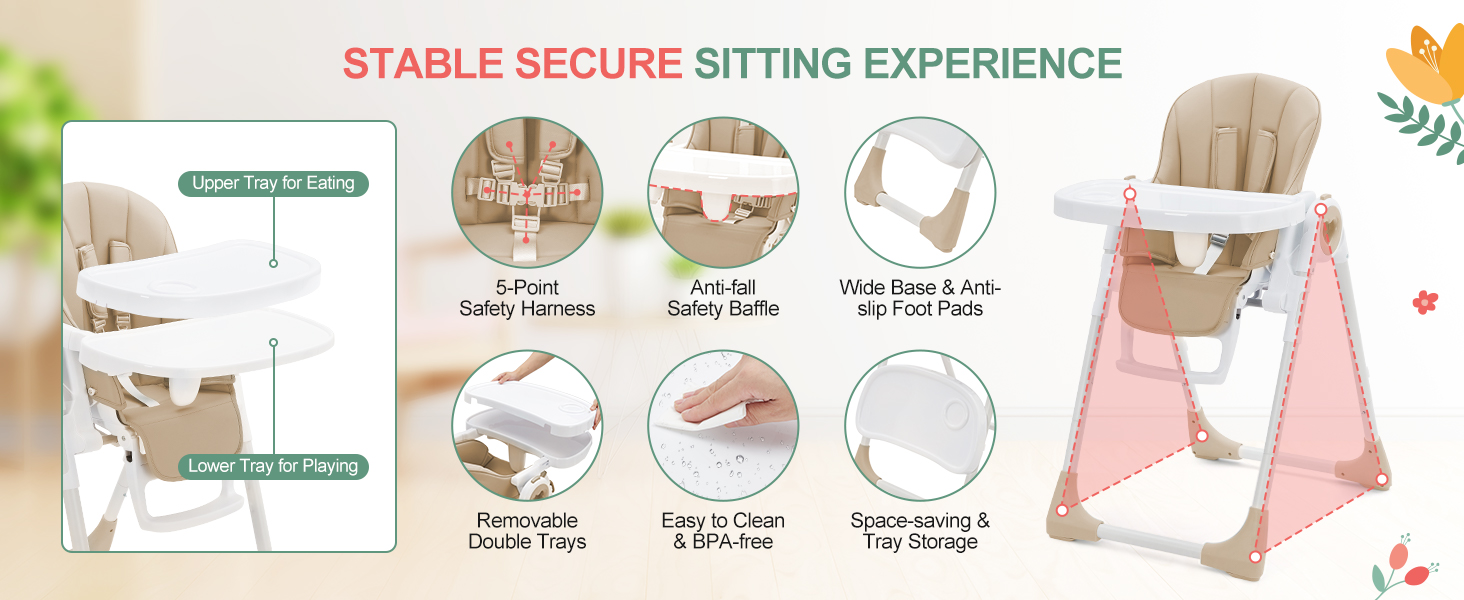 STABLE SECURE SITTING EXPERIENCE

Upper Tray for Eating

Lower Tray for Playing

5-Point Safety Harness

Anti-fall Safety Baffle

Wide Base & Anti-slip Foot Pads

Removable Double Trays

Easy to Clean & BPA-free

Space-saving & Tray Storage