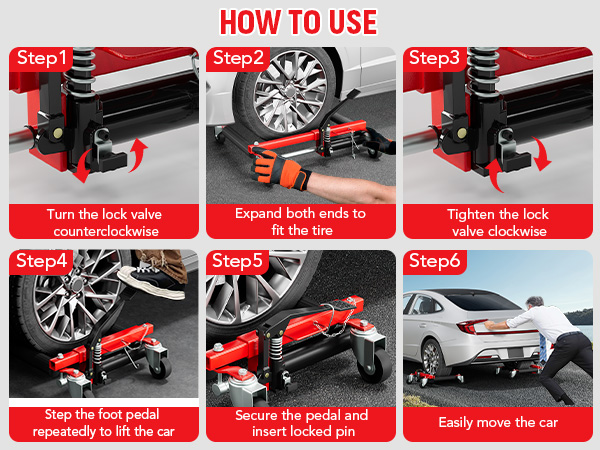 HOW TO USE

Step1

Turn the lock valve counterclockwise

Step2

Expand both ends to fit the tire

Step3

Tighten the lock valve clockwise

Step4

Step the foot pedal repeatedly to lift the car

Step5

Secure the pedal and insert locked pin

Step6

Easily move the car