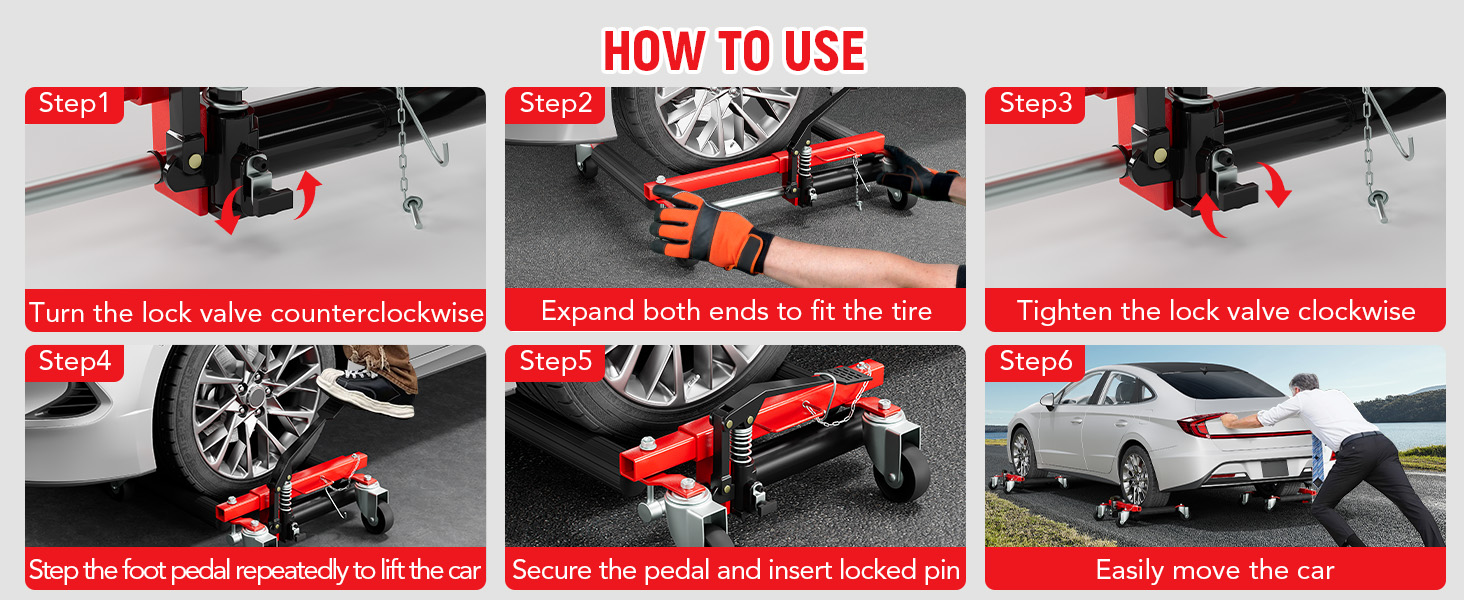 HOW TO USE

Step1
Turn the lock valve counterclockwise

Step2
Expand both ends to fit the tire

Step3
Tighten the lock valve clockwise

Step4
Step the foot pedal repeatedly to lift the car

Step5
Secure the pedal and insert locked pin

Step6
Easily move the car