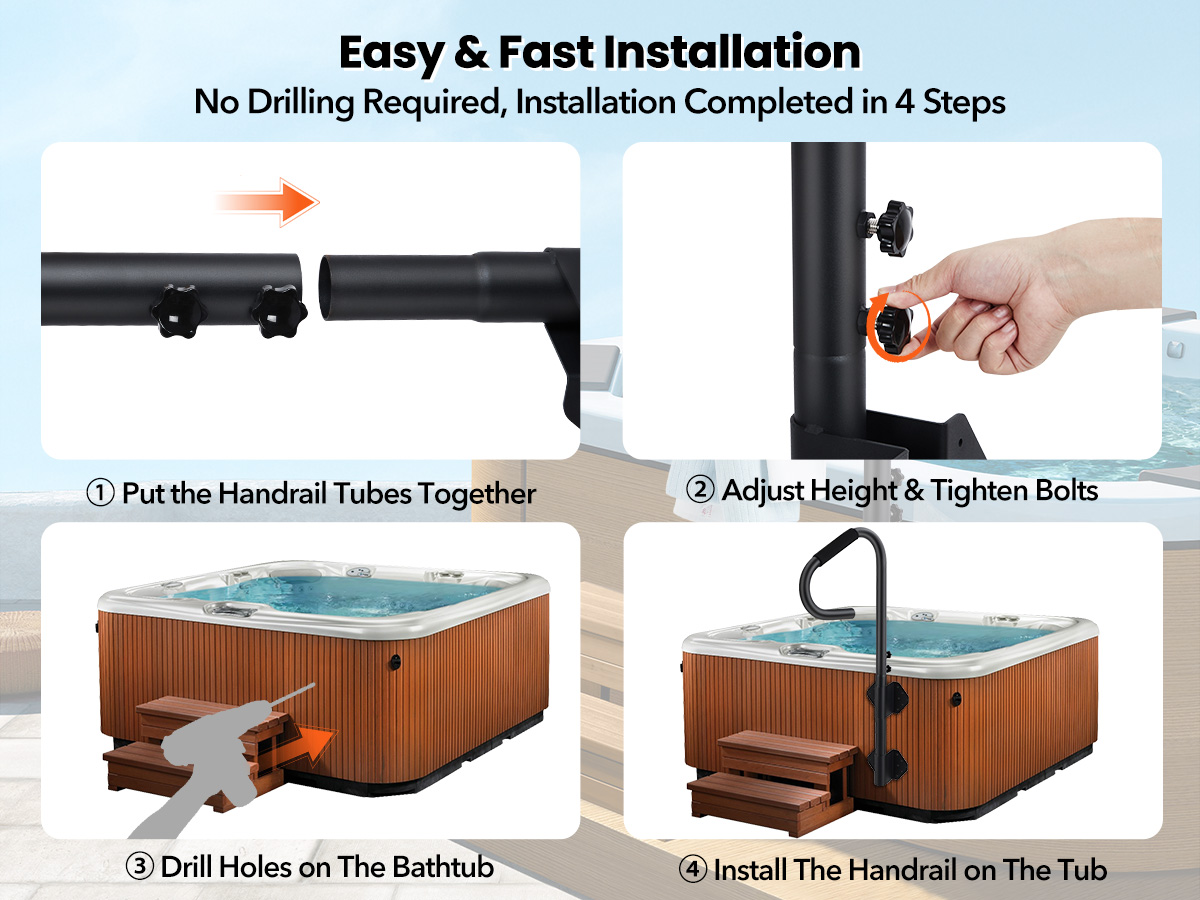 Easy & Fast Installation
No Drilling Required, Installation Completed in 4 Steps

① Put the Handrail Tubes Together

② Adjust Height & Tighten Bolts

③ Drill Holes on The Bathtub

④ Install The Handrail on The Tub