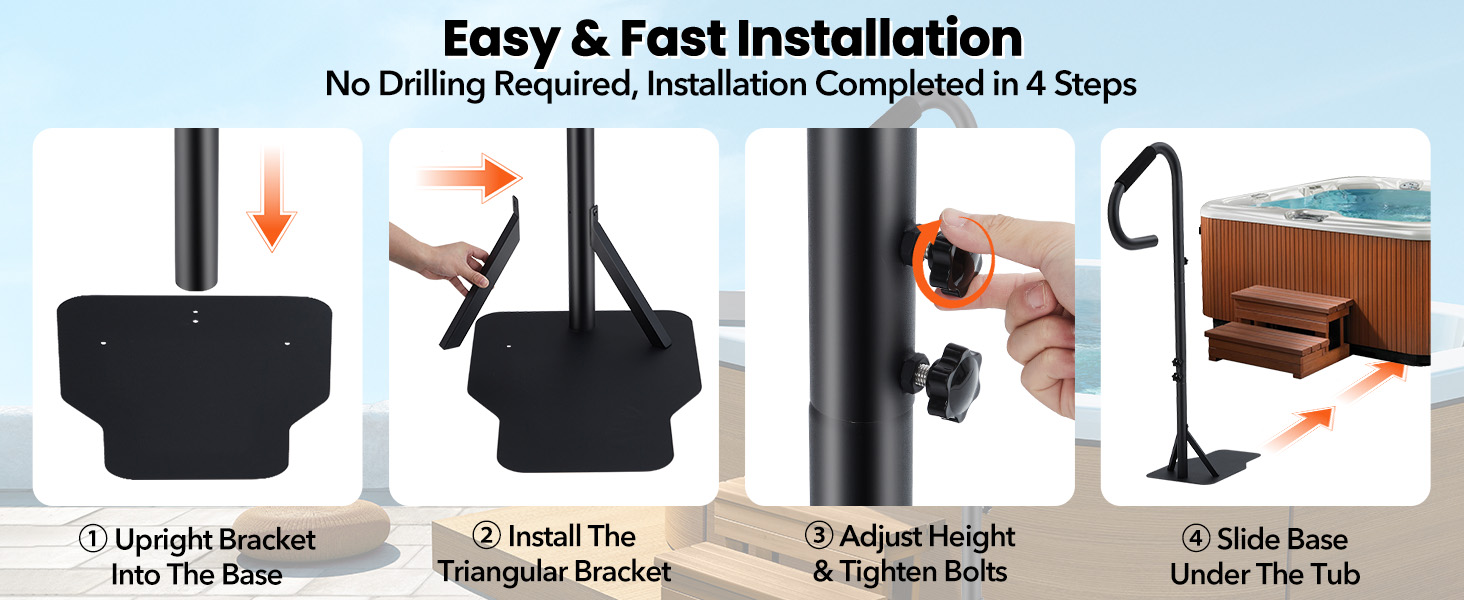 Easy & Fast Installation
No Drilling Required, Installation Completed in 4 Steps

① Upright Bracket Into The Base

② Install The Triangular Bracket

③ Adjust Height & Tighten Bolts

④ Slide Base Under The Tub