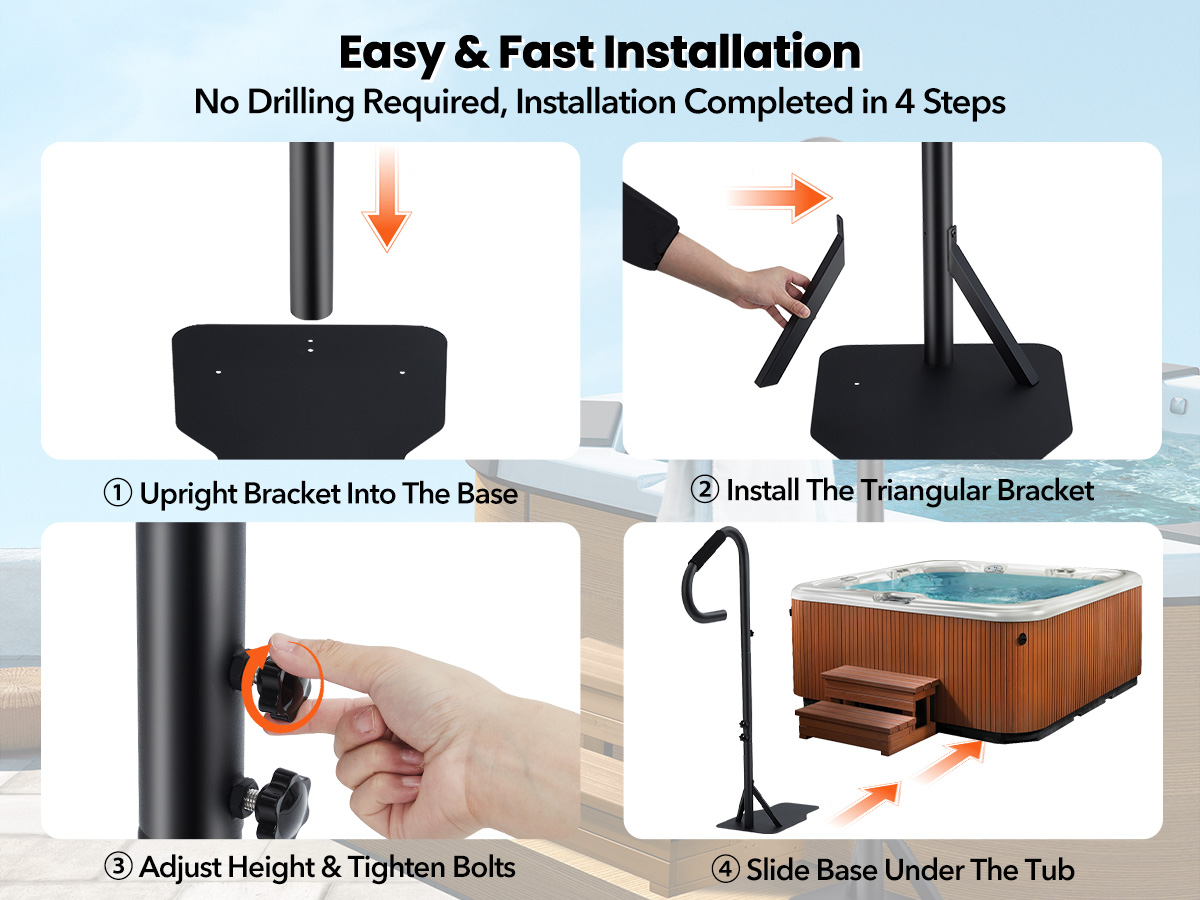 Easy & Fast Installation
No Drilling Required, Installation Completed in 4 Steps

① Upright Bracket Into The Base

② Install The Triangular Bracket

③ Adjust Height & Tighten Bolts

④ Slide Base Under The Tub