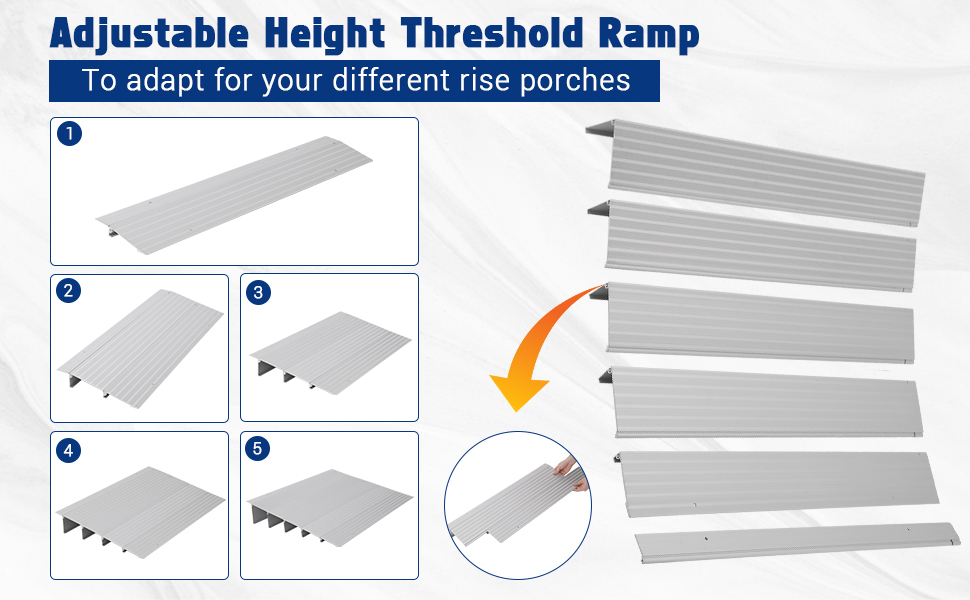 Adjustable Height Threshold Ramp

To adapt for your different rise porches

1

2

3

4

5